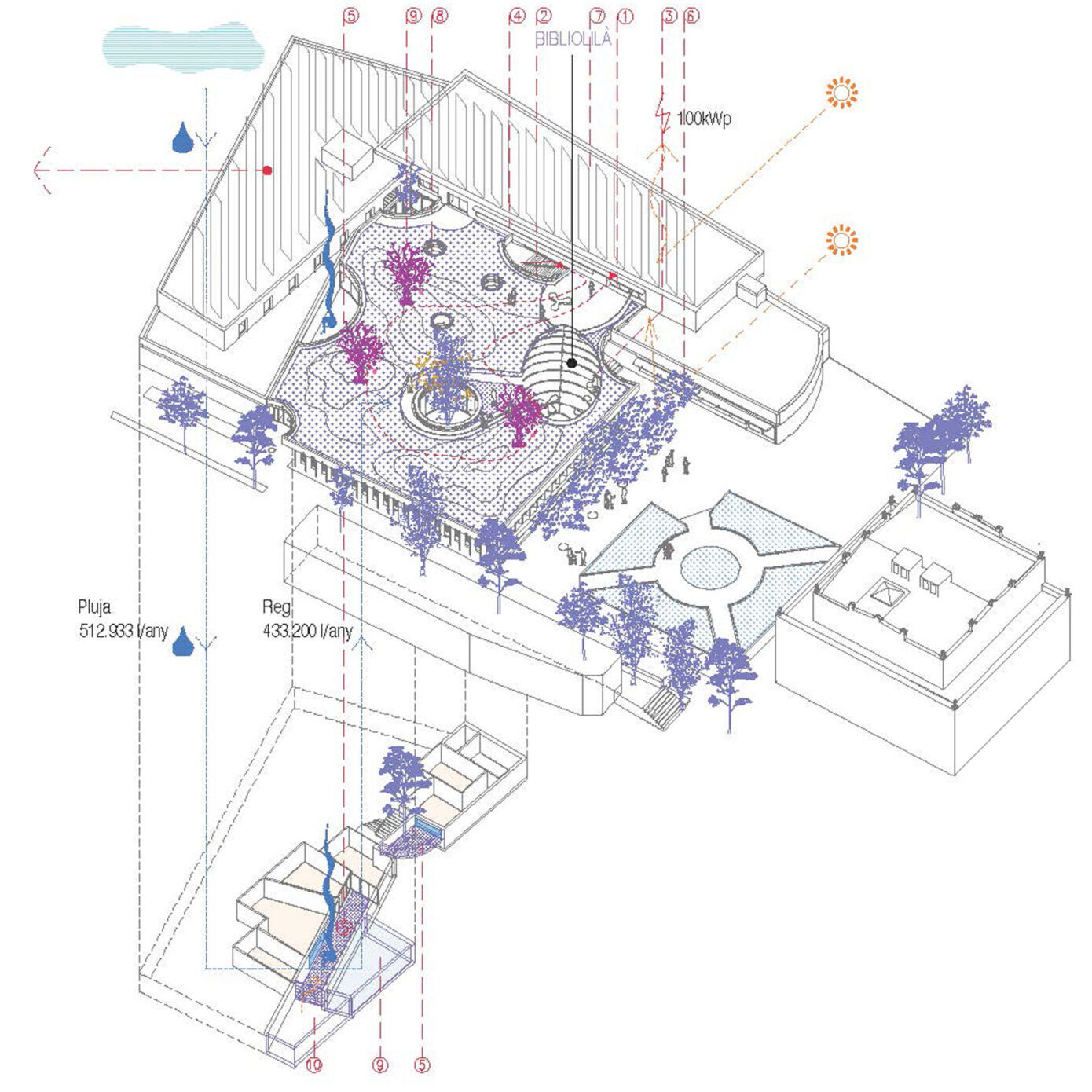 5 9 8 4 2 7 1 3 6

BIBLIOLILÀ

100kWp

Pluja
512.933 l/any

Reg
433.200 l/any

10 9 5